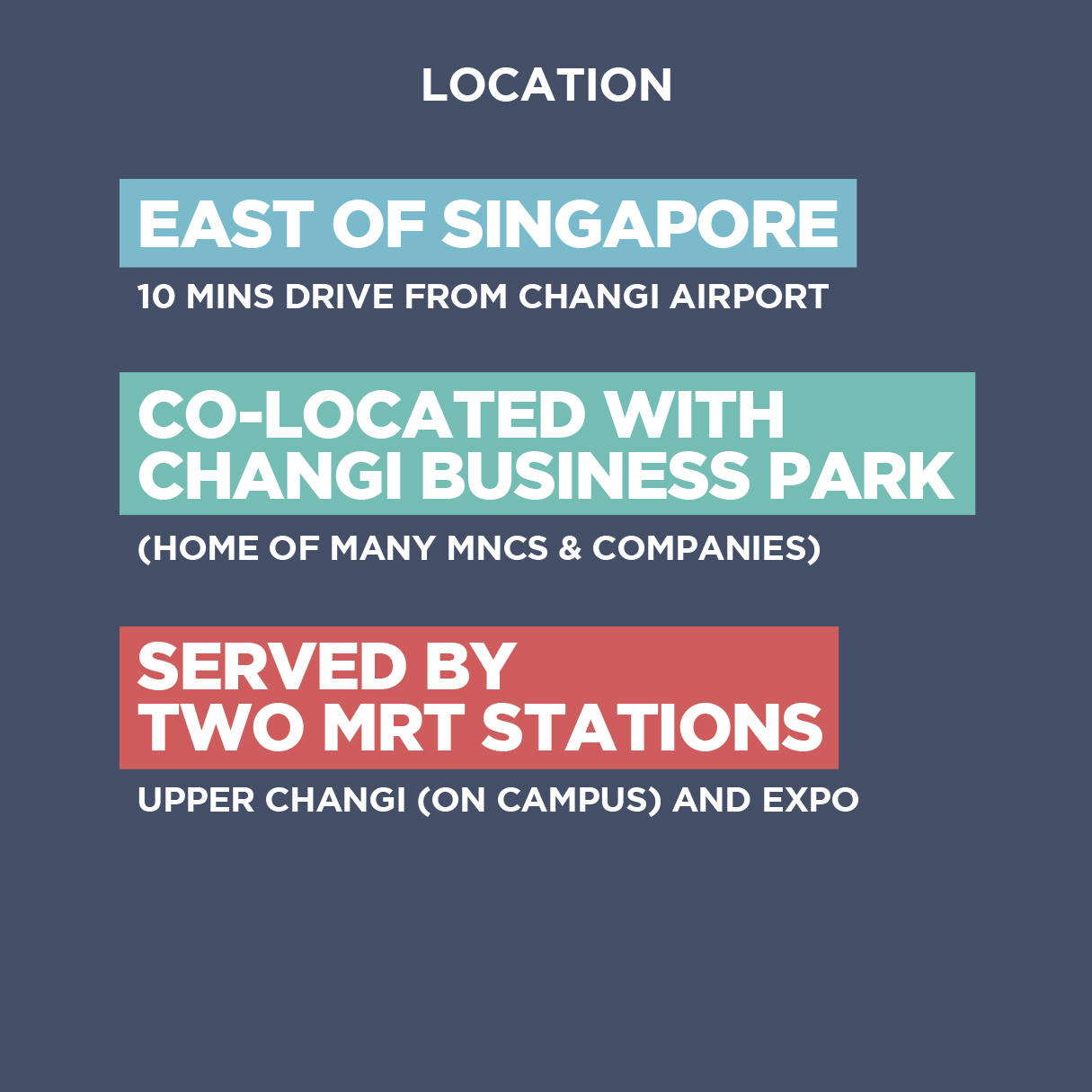 LOCATION

EAST OF SINGAPORE

10 MINS DRIVE FROM CHANGI AIRPORT

CO-LOCATED WITH CHANGI BUSINESS PARK

(HOME OF MANY MNCS & COMPANIES)

SERVED BY TWO MRT STATIONS

UPPER CHANGI (ON CAMPUS) AND EXPO